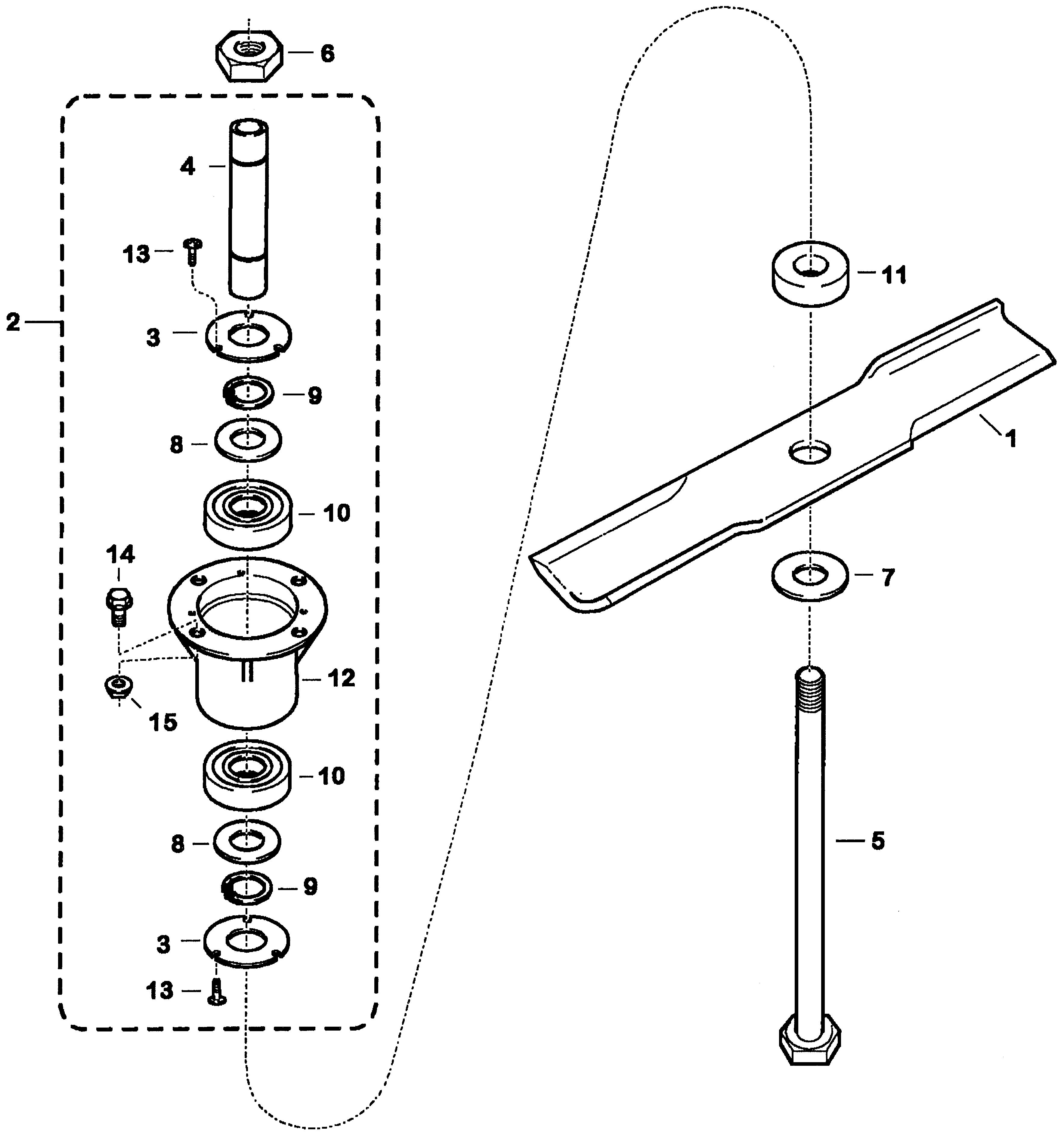 6
4
13
2
3
9
8
10
14
12
15
10
8
9
3
13
11
1
7
5